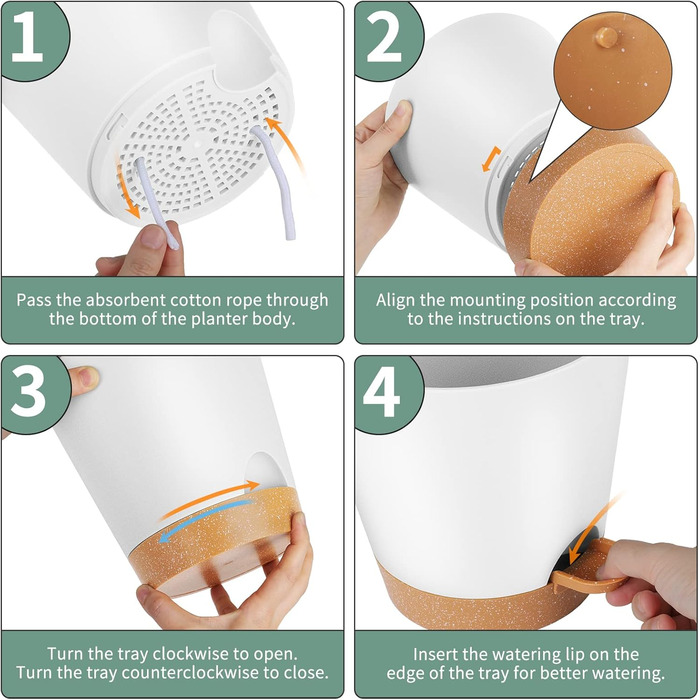 1

Pass the absorbent cotton rope through the bottom of the planter body.

2

Align the mounting position according to the instructions on the tray.

3

Turn the tray clockwise to open.
Turn the tray counterclockwise to close.

4

Insert the watering lip on the edge of the tray for better watering.