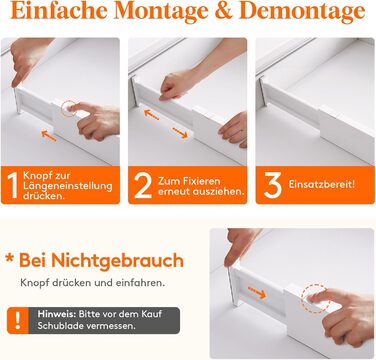 Einfache Montage & Demontage

1 Knopf zur Längeneinstellung drücken.

2 Zum Fixieren erneut ausziehen.

3 Einsatzbereit!

* Bei Nichtgebrauch

Knopf drücken und einfahren.

! Hinweis: Bitte vor dem Kauf Schublade vermessen.