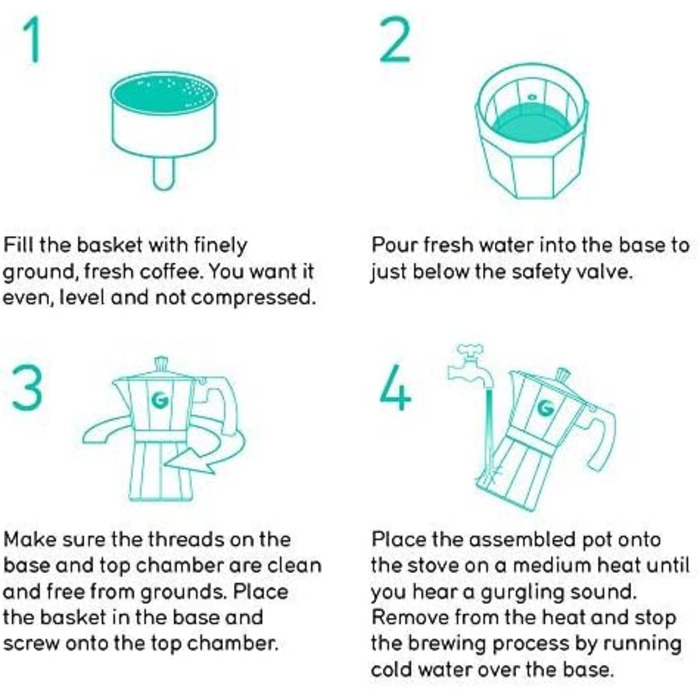 1

Fill the basket with finely ground, fresh coffee. You want it even, level and not compressed.

2

Pour fresh water into the base to just below the safety valve.

3

G

Make sure the threads on the base and top chamber are clean and free from grounds. Place the basket in the base and screw onto the top chamber.

4

G

Place the assembled pot onto the stove on a medium heat until you hear a gurgling sound. Remove from the heat and stop the brewing process by running cold water over the base.