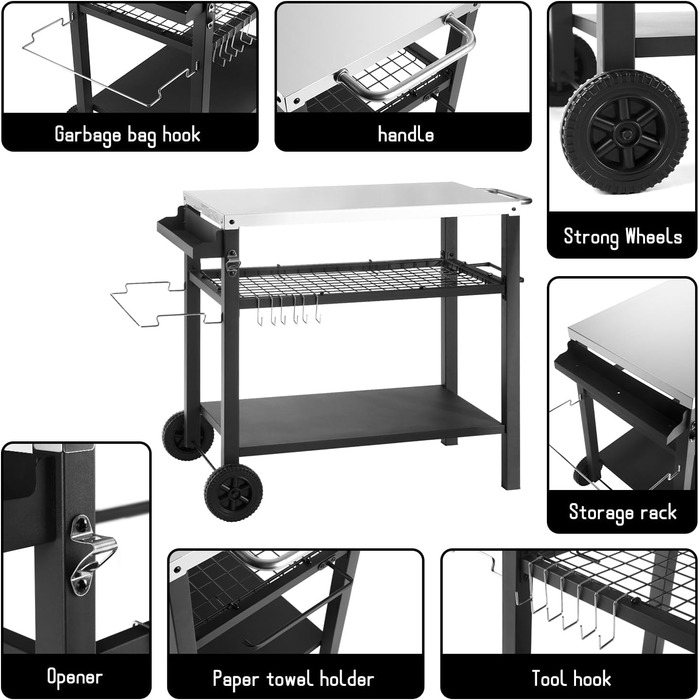 Garbage bag hook

handle

Strong Wheels

Storage rack

Opener

Paper towel holder

Tool hook