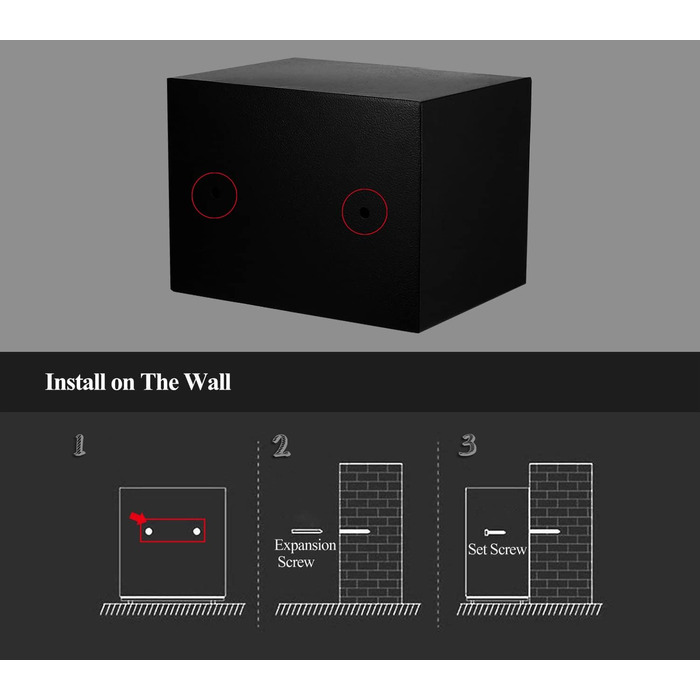 Install on The Wall

1

2

Expansion Screw

3

Set Screw