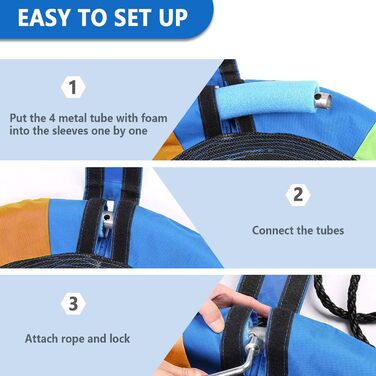 EASY TO SET UP

1

Put the 4 metal tube with foam into the sleeves one by one

2

Connect the tubes

3

Attach rope and lock