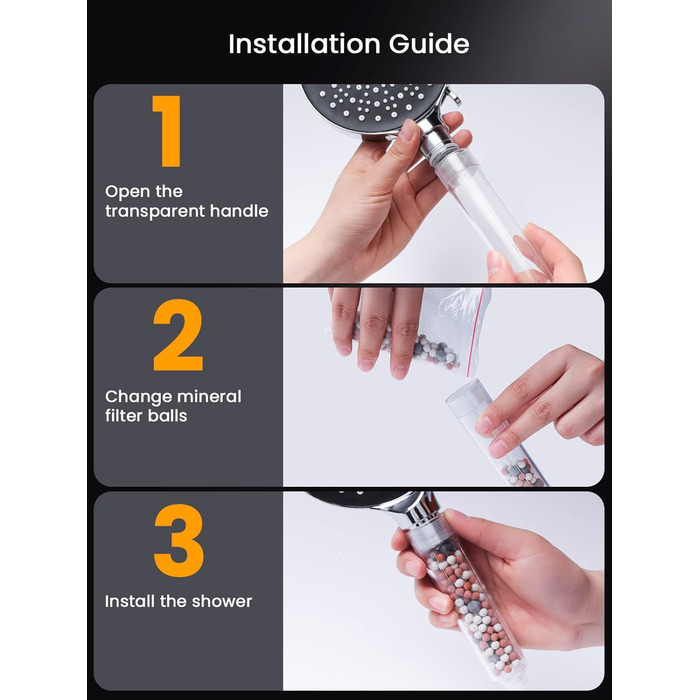 Installation Guide

1

Open the transparent handle

2

Change mineral filter balls

3

Install the shower