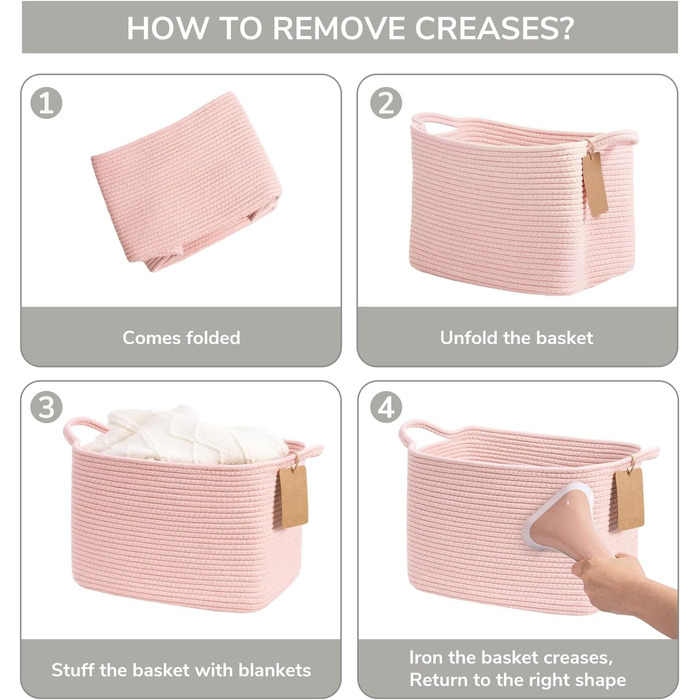 HOW TO REMOVE CREASES?

1

Comes folded

2

Unfold the basket

3

Stuff the basket with blankets

4

Iron the basket creases, Return to the right shape