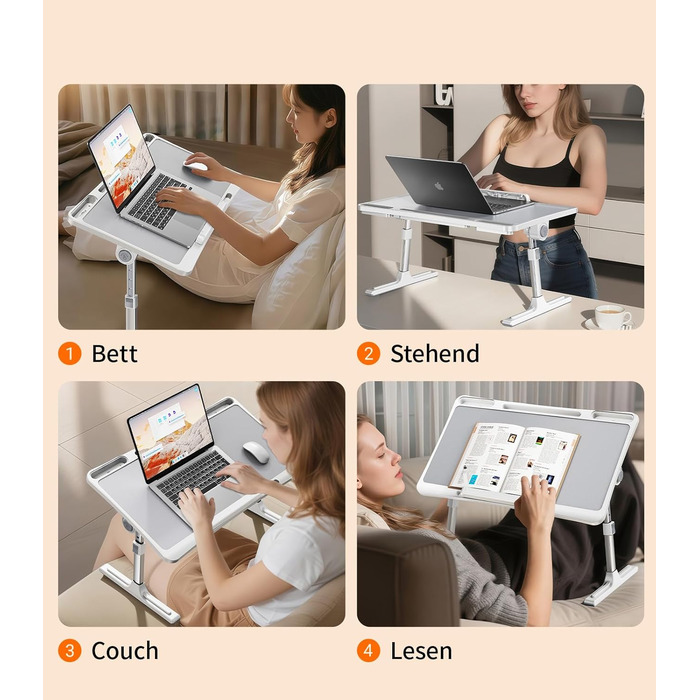 1 Bett

2 Stehend

3 Couch

4 Lesen