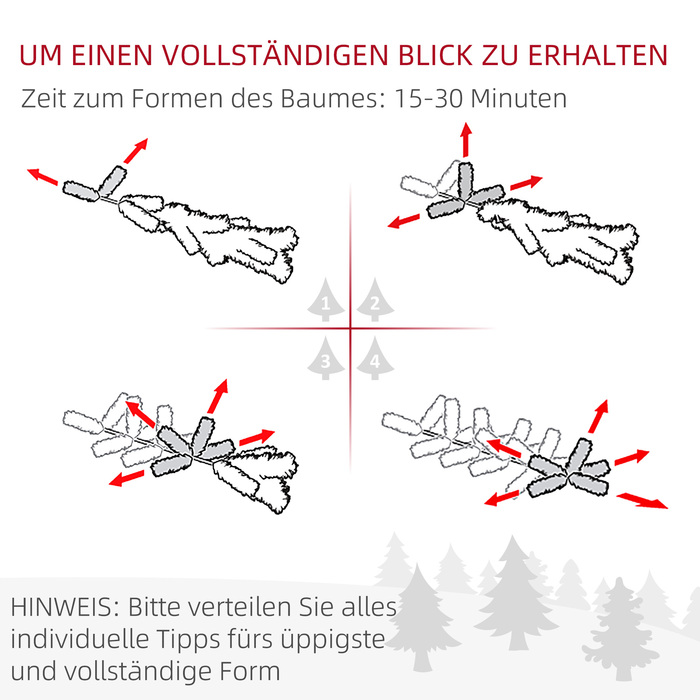 UM EINEN VOLLSTÄNDIGEN BLICK ZU ERHALTEN
Zeit zum Formen des Baumes: 15-30 Minuten

1
2
3
4

HINWEIS: Bitte verteilen Sie alles individuelle Tipps fürs üppigste und vollständige Form