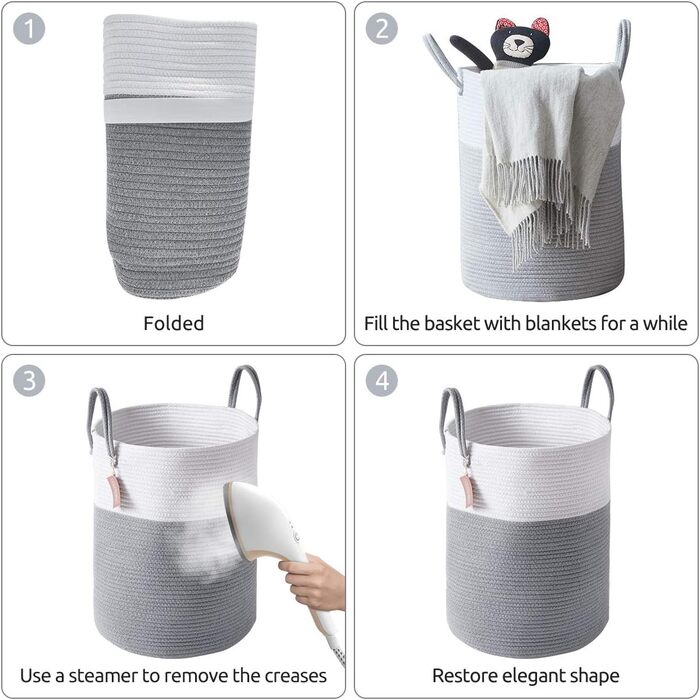 1

Folded

2

Fill the basket with blankets for a while

3

Use a steamer to remove the creases

4

Restore elegant shape