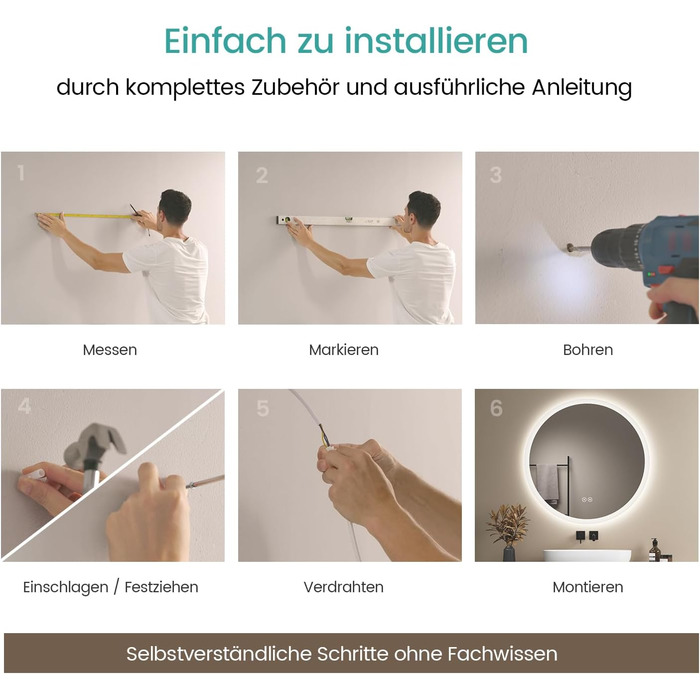 Einfach zu installieren

durch komplettes Zubehör und ausführliche Anleitung

1

Messen

2

Markieren

3

Bohren

4

Einschlagen / Festziehen

5

Verdrahten

6

Montieren

Selbstverständliche Schritte ohne Fachwissen