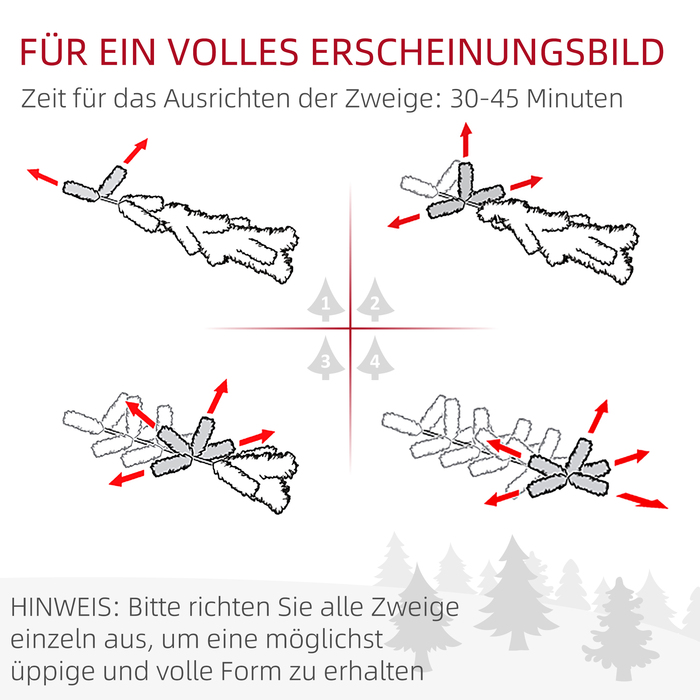 FÜR EIN VOLLES ERSCHEINUNGSBILD

Zeit für das Ausrichten der Zweige: 30-45 Minuten

1
2
3
4

HINWEIS: Bitte richten Sie alle Zweige einzeln aus, um eine möglichst üppige und volle Form zu erhalten