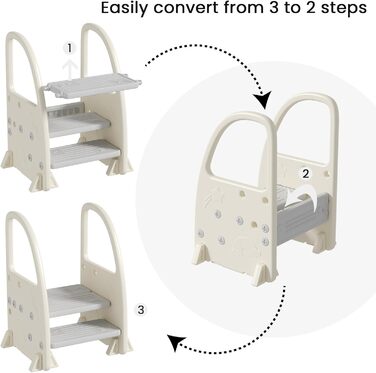 Easily convert from 3 to 2 steps

1

2

3