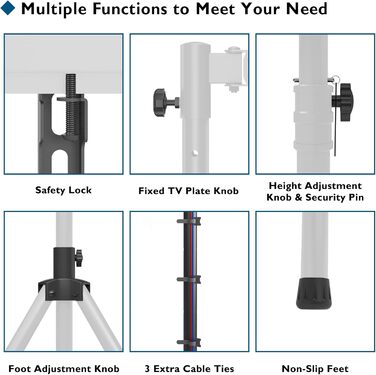 Multiple Functions to Meet Your Need

Safety Lock

Fixed TV Plate Knob

Height Adjustment Knob & Security Pin

Foot Adjustment Knob

3 Extra Cable Ties

Non-Slip Feet