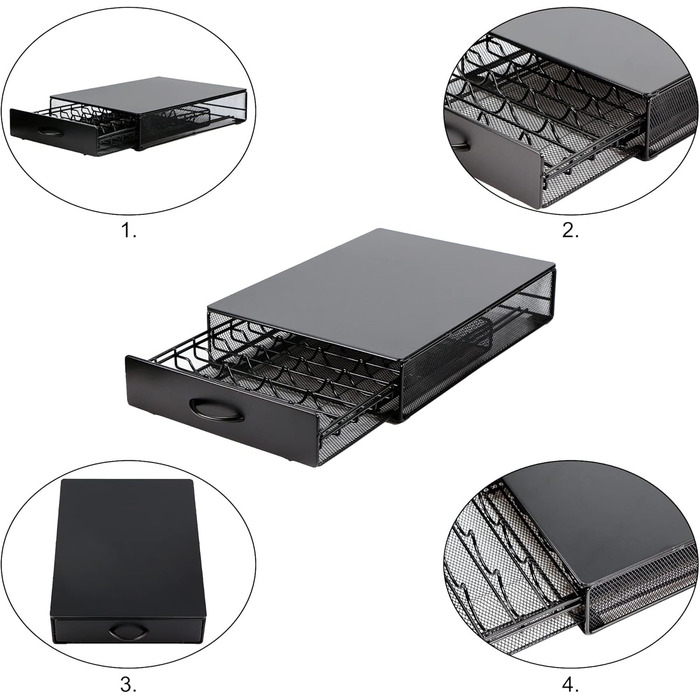 1.

2.

3.

4.