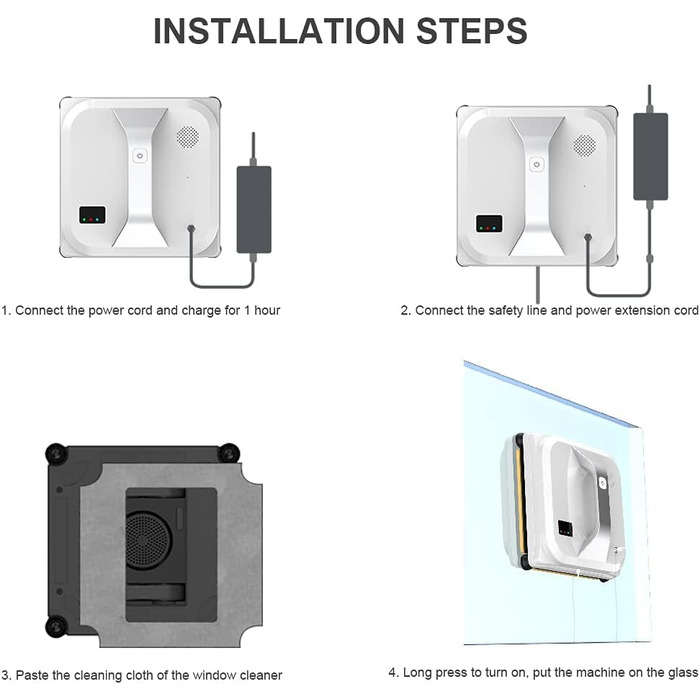 INSTALLATION STEPS

1. Connect the power cord and charge for 1 hour

2. Connect the safety line and power extension cord

3. Paste the cleaning cloth of the window cleaner

4. Long press to turn on, put the machine on the glass