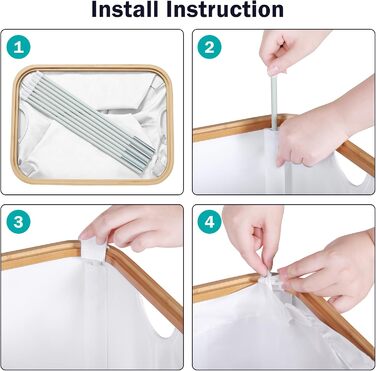 Install Instruction

1

2

3

4