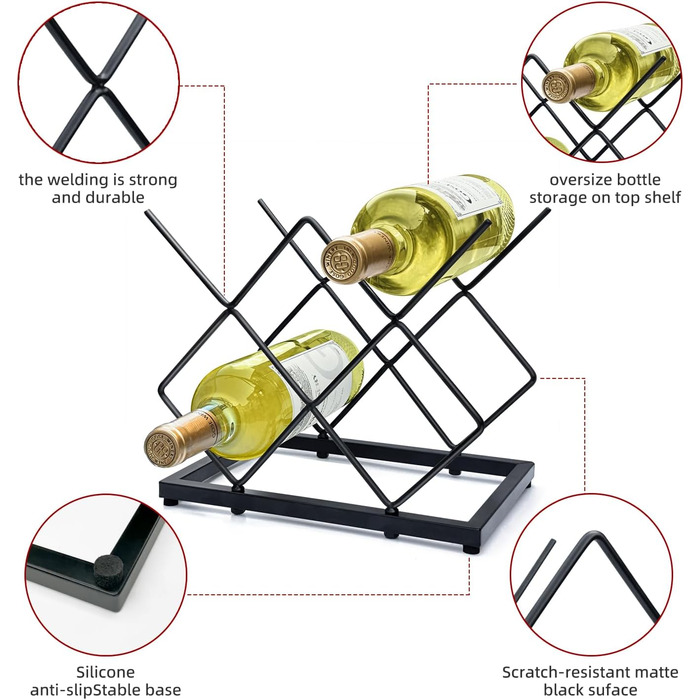 the welding is strong and durable

oversize bottle storage on top shelf

Silicone anti-slipStable base

Scratch-resistant matte black suface