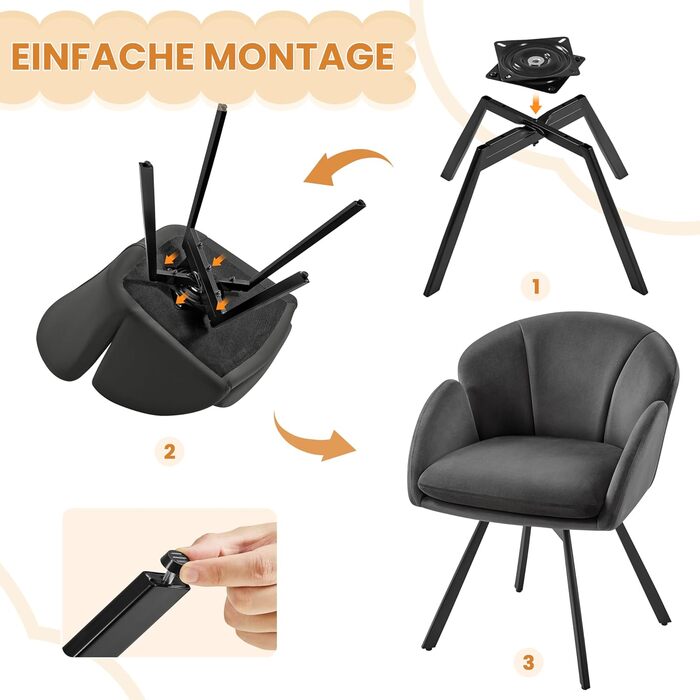 EINFACHE MONTAGE

1

2

3