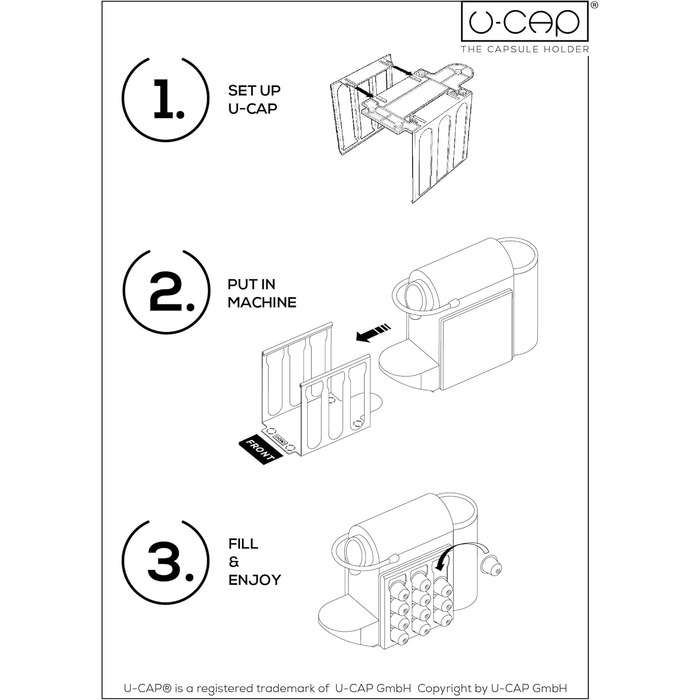 U-CAP®
THE CAPSULE HOLDER

1.
SET UP
U-CAP

2.
PUT IN
MACHINE

FRONT

3.
FILL
&
ENJOY

U-CAP® is a registered trademark of U-CAP GmbH Copyright by U-CAP GmbH