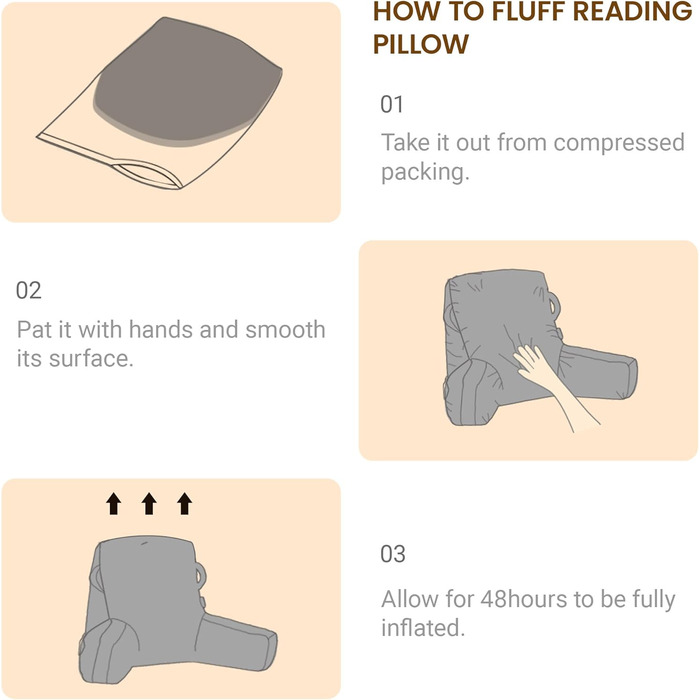 HOW TO FLUFF READING PILLOW

01

Take it out from compressed packing.

02

Pat it with hands and smooth its surface.

03

Allow for 48hours to be fully inflated.