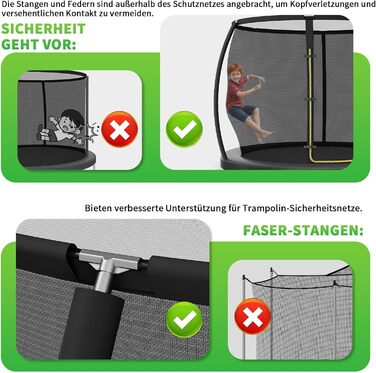 Die Stangen und Federn sind außerhalb des Schutznetzes angebracht, um Kopfverletzungen und versehentlichen Kontakt zu vermeiden.

SICHERHEIT GEHT VOR:

Bieten verbesserte Unterstützung für Trampolin-Sicherheitsnetze.

FASER-STANGEN: