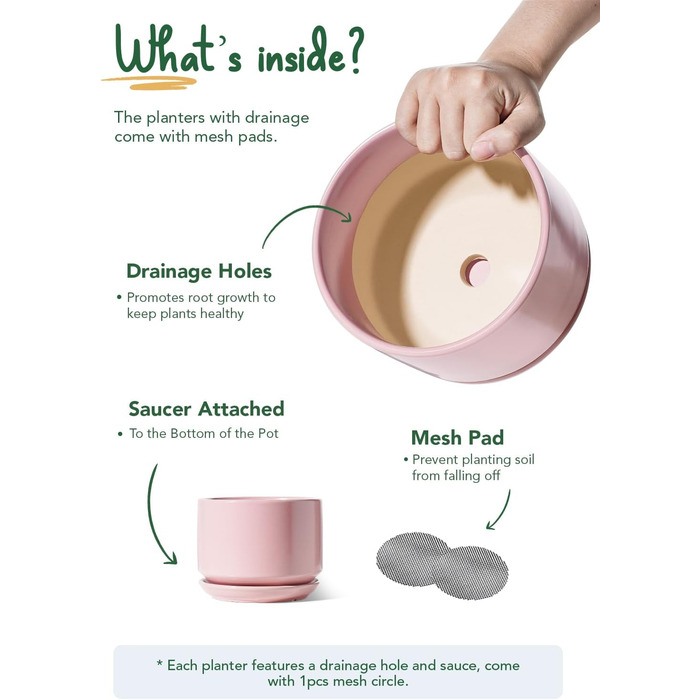 What's inside?

The planters with drainage come with mesh pads.

Drainage Holes

• Promotes root growth to keep plants healthy

Saucer Attached

• To the Bottom of the Pot

Mesh Pad

• Prevent planting soil from falling off

* Each planter features a drainage hole and sauce, come with 1pcs mesh circle.