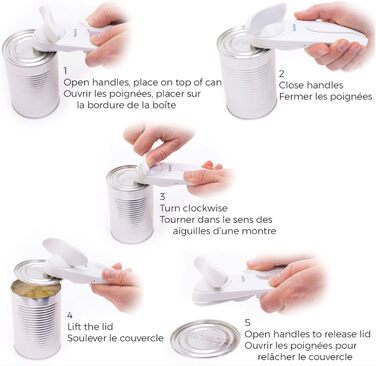 1
Open handles, place on top of can
Ouvrir les poignées, placer sur la bordure de la boîte

2
Close handles
Fermer les poignées

3
Turn clockwise
Tourner dans le sens des aiguilles d'une montre

4
Lift the lid
Soulever le couvercle

5
Open handles to release lid
Ouvrir les poignées pour relâcher le couvercle