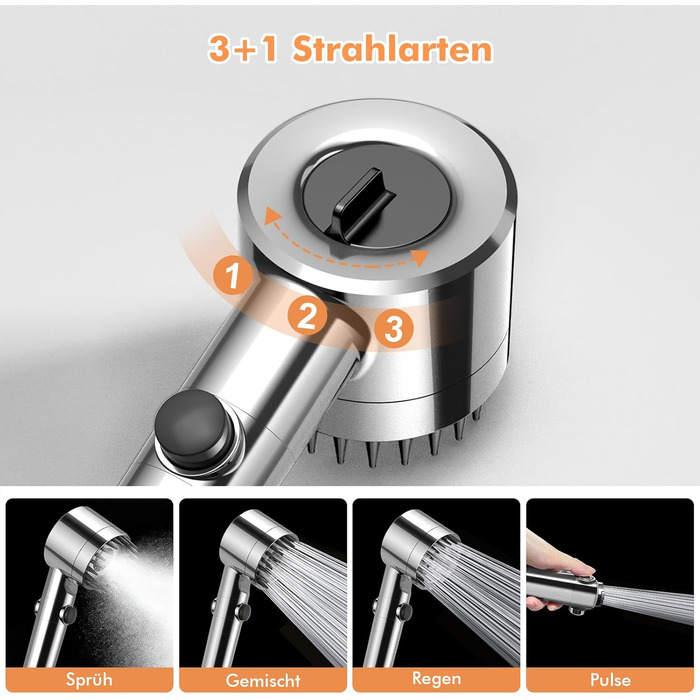 3+1 Strahlarten

1

2

3

Sprüh

Gemischt

Regen

Pulse