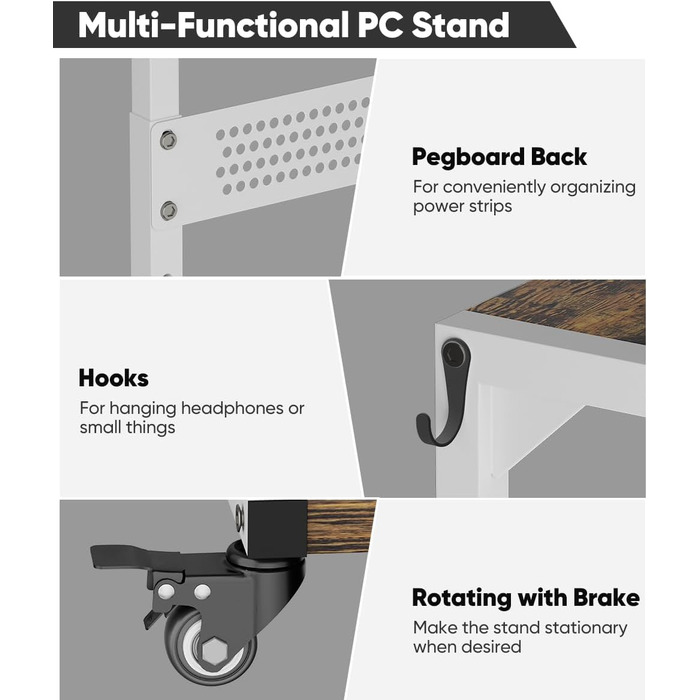 Multi-Functional PC Stand

Pegboard Back

For conveniently organizing power strips

Hooks

For hanging headphones or small things

Rotating with Brake

Make the stand stationary when desired