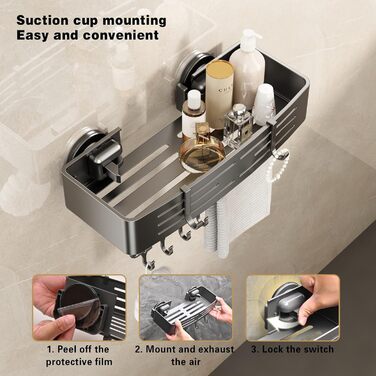 Suction cup mounting
Easy and convenient

1. Peel off the protective film

2. Mount and exhaust the air

3. Lock the switch