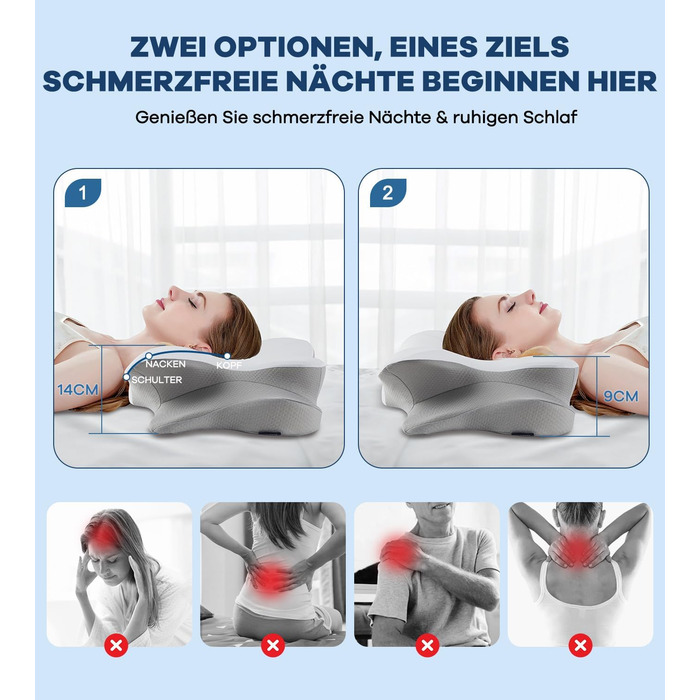 ZWEI OPTIONEN, EINES ZIELS
SCHMERZFREIE NÄCHTE BEGINNEN HIER

Genießen Sie schmerzfreie Nächte & ruhigen Schlaf

1

NACKEN
KOPF
SCHULTER
14CM

2

9CM