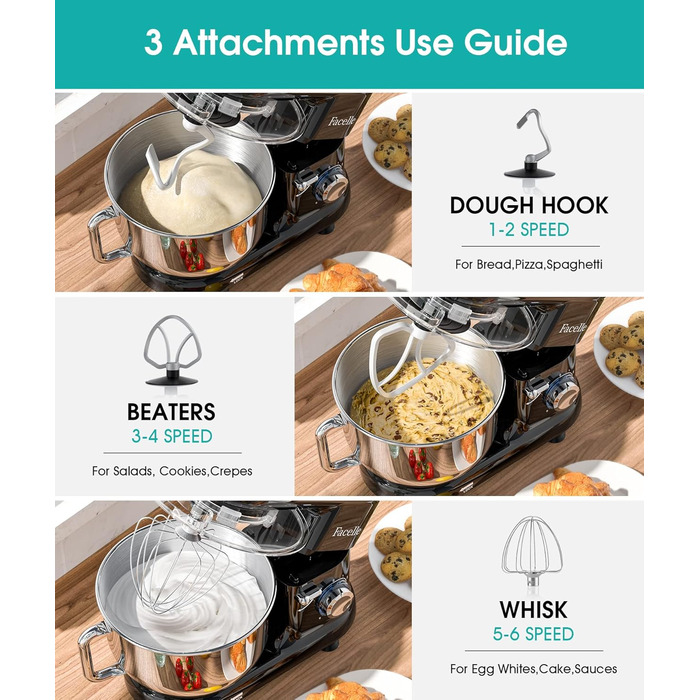 3 Attachments Use Guide

Facelle

DOUGH HOOK
1-2 SPEED
For Bread,Pizza,Spaghetti

BEATERS
3-4 SPEED
For Salads, Cookies,Crepes

Facelle

Facelle

WHISK
5-6 SPEED
For Egg Whites,Cake,Sauces