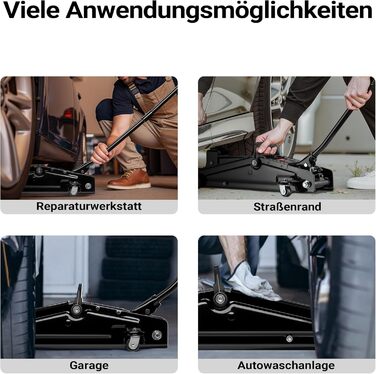 Viele Anwendungsmöglichkeiten

Reparaturwerkstatt

Straßenrand

Garage

Autowaschanlage