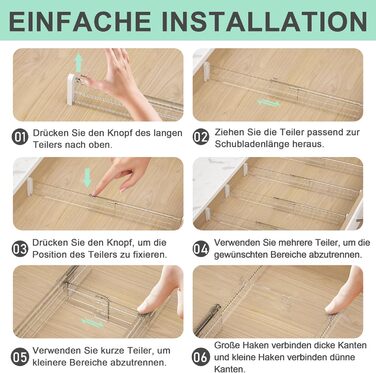 EINFACHE INSTALLATION

01 Drücken Sie den Knopf des langen Teilers nach oben.

02 Ziehen Sie die Teiler passend zur Schubladenlänge heraus.

03 Drücken Sie den Knopf, um die Position des Teilers zu fixieren.

04 Verwenden Sie mehrere Teiler, um die gewünschten Bereiche abzutrennen.

05 Verwenden Sie kurze Teiler, um kleinere Bereiche abzutrennen.

06 Große Haken verbinden dicke Kanten und kleine Haken verbinden dünne Kanten.