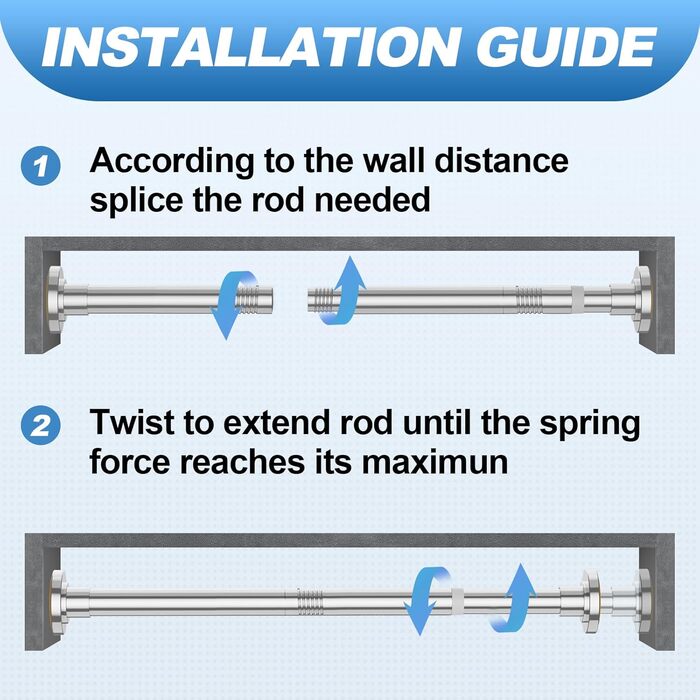 INSTALLATION GUIDE

1 According to the wall distance splice the rod needed

2 Twist to extend rod until the spring force reaches its maximun