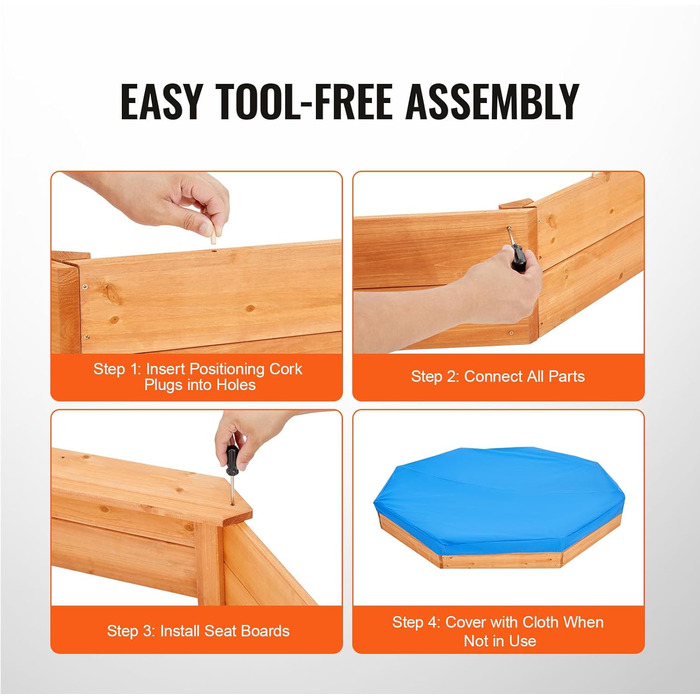 EASY TOOL-FREE ASSEMBLY

Step 1: Insert Positioning Cork Plugs into Holes

Step 2: Connect All Parts

Step 3: Install Seat Boards

Step 4: Cover with Cloth When Not in Use