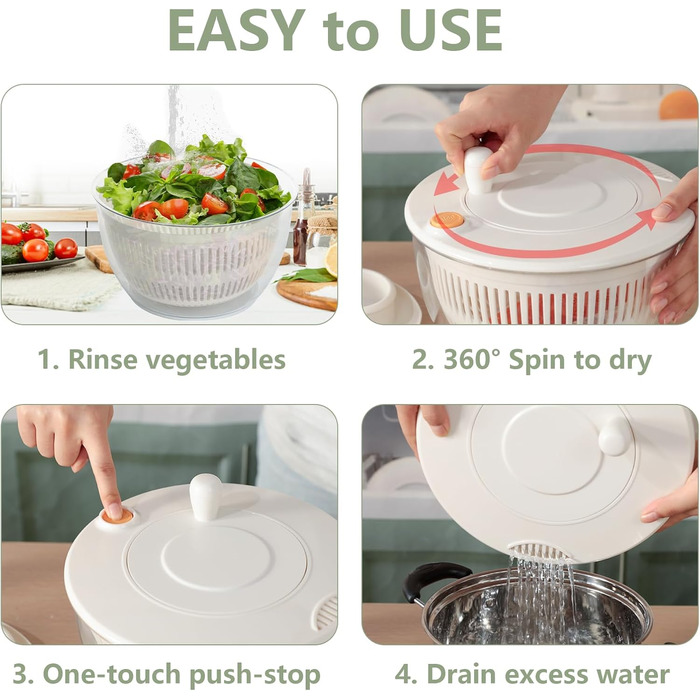 EASY to USE

1. Rinse vegetables

2. 360° Spin to dry

3. One-touch push-stop

4. Drain excess water