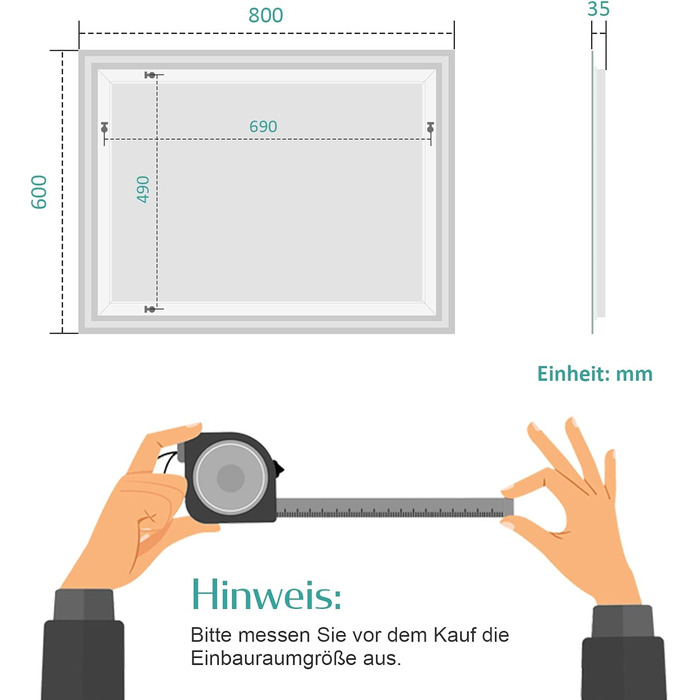 800

35

600

690

490

Einheit: mm

Hinweis:

Bitte messen Sie vor dem Kauf die Einbauraumgröße aus.