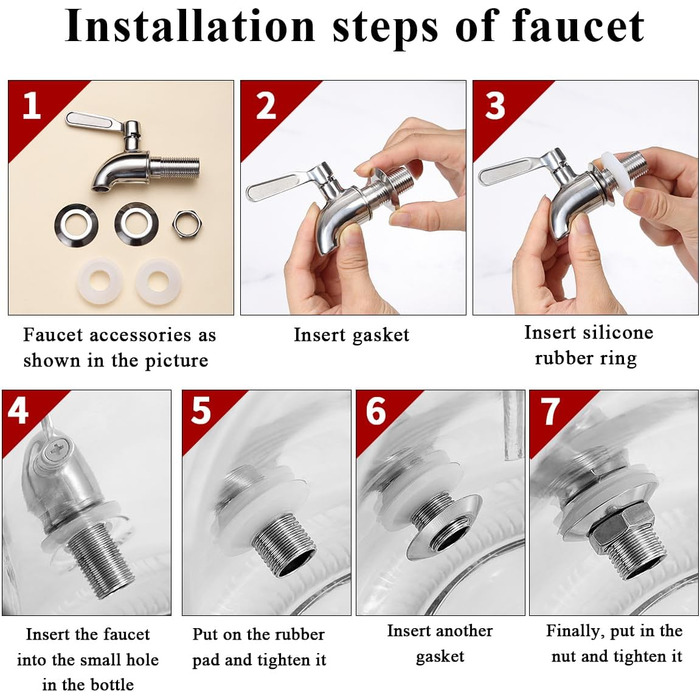 Installation steps of faucet

1

Faucet accessories as shown in the picture

2

Insert gasket

3

Insert silicone rubber ring

4

Insert the faucet into the small hole in the bottle

5

Put on the rubber pad and tighten it

6

Insert another gasket

7

Finally, put in the nut and tighten it