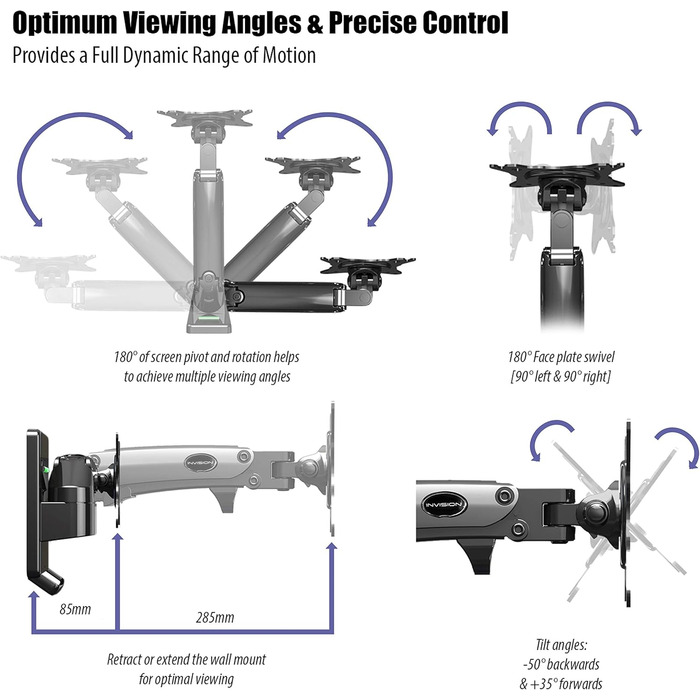 Optimum Viewing Angles & Precise Control
Provides a Full Dynamic Range of Motion

180° of screen pivot and rotation helps to achieve multiple viewing angles

180° Face plate swivel [90° left & 90° right]

INVISION

85mm

285mm

Retract or extend the wall mount for optimal viewing

INVISION

Tilt angles:
-50° backwards
& +35° forwards