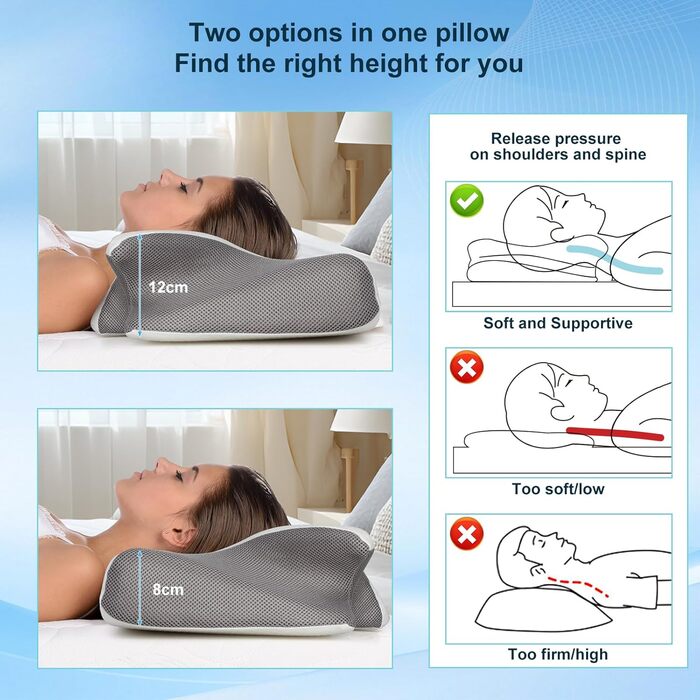 Two options in one pillow
Find the right height for you

12cm

8cm

Release pressure on shoulders and spine

Soft and Supportive

Too soft/low

Too firm/high