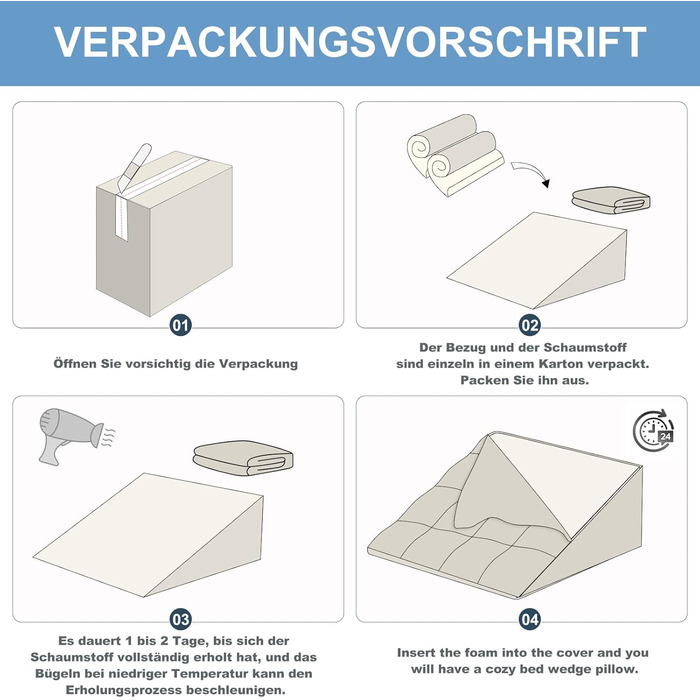 VERPACKUNGSVORSCHRIFT

01

Öffnen Sie vorsichtig die Verpackung

02

Der Bezug und der Schaumstoff sind einzeln in einem Karton verpackt. Packen Sie ihn aus.

03

Es dauert 1 bis 2 Tage, bis sich der Schaumstoff vollständig erholt hat, und das Bügeln bei niedriger Temperatur kann den Erholungsprozess beschleunigen.

24

04

Insert the foam into the cover and you will have a cozy bed wedge pillow.