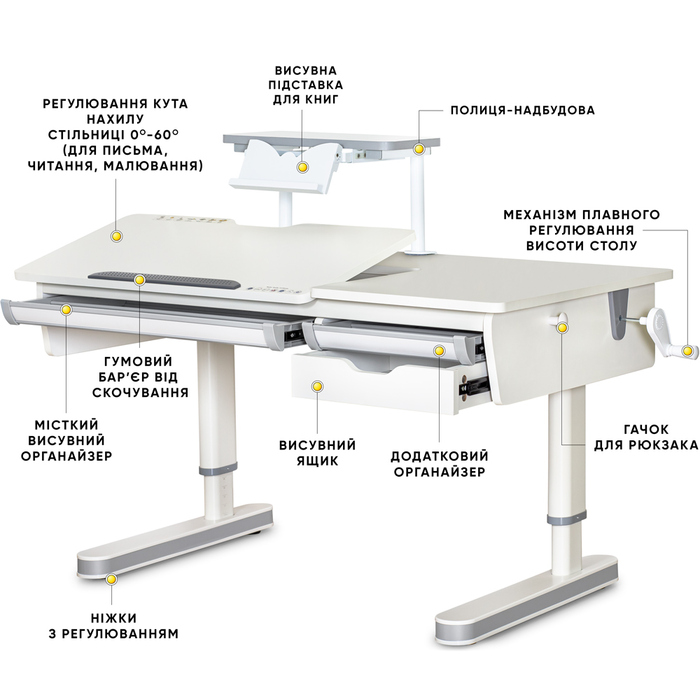 ВИСУВНА ПІДСТАВКА ДЛЯ КНИГ

РЕГУЛЮВАННЯ КУТА НАХИЛУ СТІЛЬНИЦІ 0°-60° (ДЛЯ ПИСЬМА, ЧИТАННЯ, МАЛЮВАННЯ)

ПОЛИЦЯ-НАДБУДОВА

МЕХАНІЗМ ПЛАВНОГО РЕГУЛЮВАННЯ ВИСОТИ СТОЛУ

ГУМОВИЙ БАР'ЄР ВІД СКОЧУВАННЯ

МІСТКИЙ ВИСУВНИЙ ОРГАНАЙЗЕР

ВИСУВНИЙ ЯЩИК

ДОДАТКОВИЙ ОРГАНАЙЗЕР

ГАЧОК ДЛЯ РЮКЗАКА

НІЖКИ З РЕГУЛЮВАННЯМ