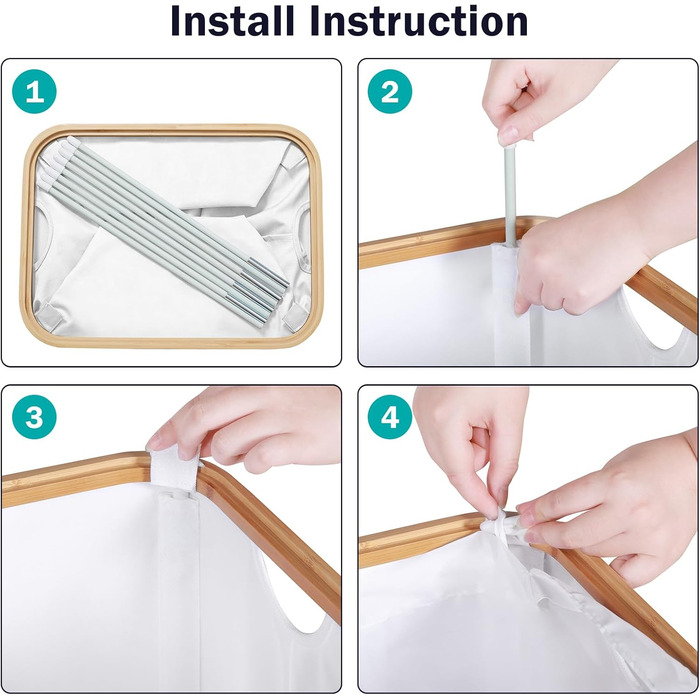 Install Instruction

1

2

3

4