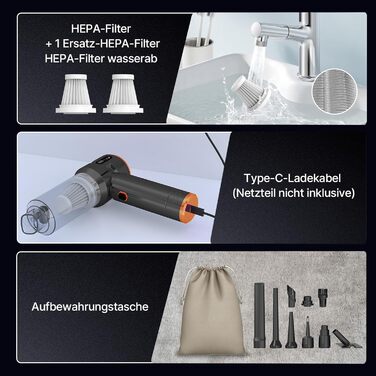 HEPA-Filter
+ 1 Ersatz-HEPA-Filter
HEPA-Filter wasserab

Type-C-Ladekabel
(Netzteil nicht inklusive)

Aufbewahrungstasche