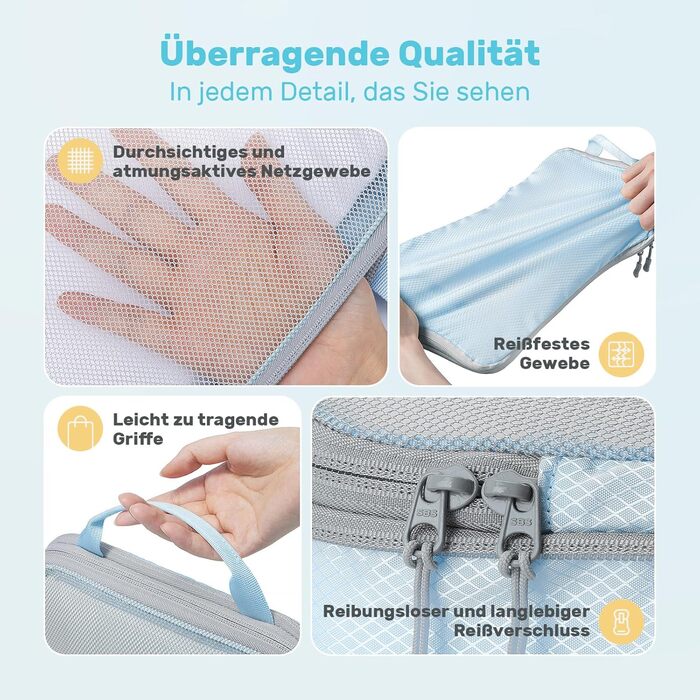 Überragende Qualität
In jedem Detail, das Sie sehen

Durchsichtiges und atmungsaktives Netzgewebe

Reißfestes Gewebe

Leicht zu tragende Griffe

SBS

SBS

Reibungsloser und langlebiger Reißverschluss