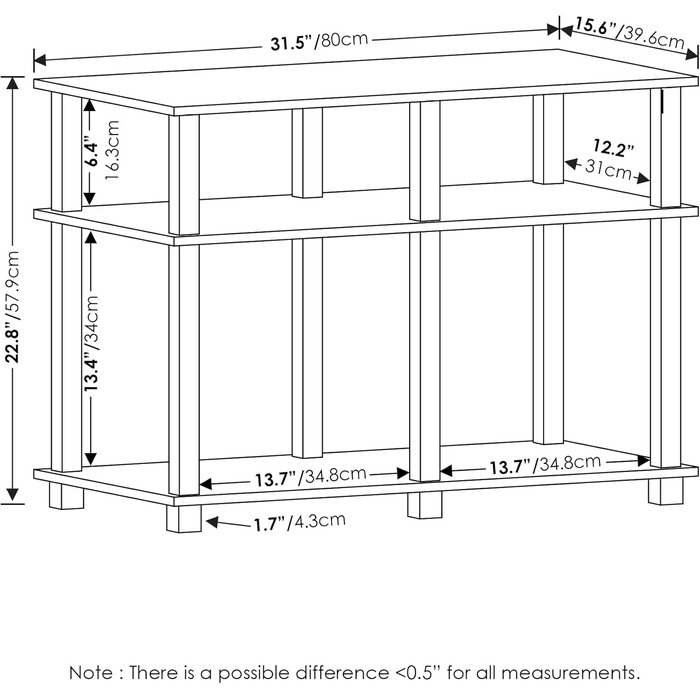 31.5"/80cm

15.6"/39.6cm

22.8"/57.9cm

6.4" 16.3cm

12.2" 31cm

13.4"/34cm

13.7"/34.8cm

13.7"/34.8cm

1.7"/4.3cm

Note : There is a possible difference <0.5" for all measurements.