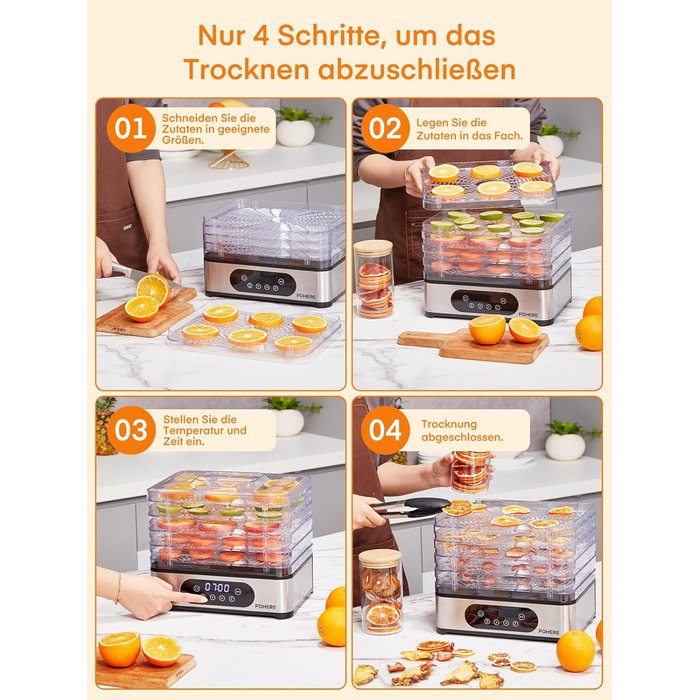 Nur 4 Schritte, um das Trocknen abzuschließen

01 Schneiden Sie die Zutaten in geeignete Größen.

FOHERE

02 Legen Sie die Zutaten in das Fach.

FOHERE

03 Stellen Sie die Temperatur und Zeit ein.

07:00

FOHERE

04 Trocknung abgeschlossen.

FOHERE