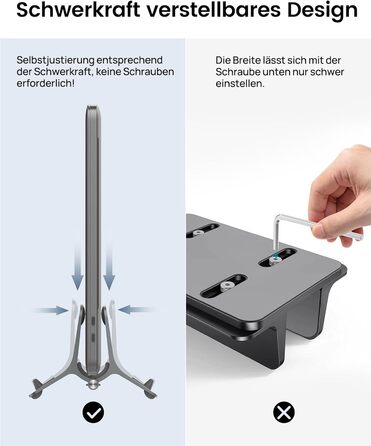 Schwerkraft verstellbares Design

Selbstjustierung entsprechend der Schwerkraft, keine Schrauben erforderlich!

Die Breite lässt sich mit der Schraube unten nur schwer einstellen.