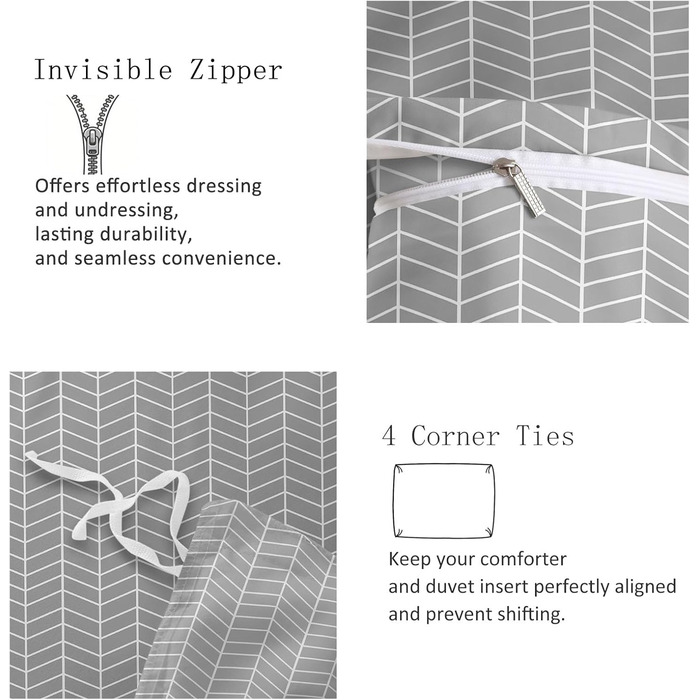 Invisible Zipper

Offers effortless dressing
and undressing,
lasting durability,
and seamless convenience.

4 Corner Ties

Keep your comforter
and duvet insert perfectly aligned
and prevent shifting.