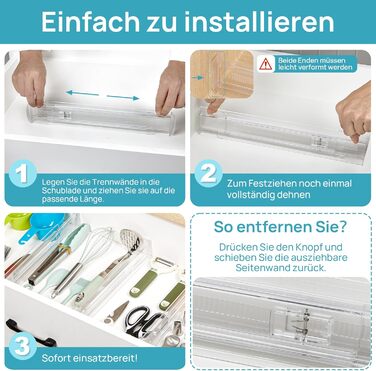 Einfach zu installieren

Beide Enden müssen leicht verformt werden

1

Legen Sie die Trennwände in die Schublade und ziehen Sie sie auf die passende Länge.

2

Zum Festziehen noch einmal vollständig dehnen

3

Sofort einsatzbereit!

So entfernen Sie?

Drücken Sie den Knopf und schieben Sie die ausziehbare Seitenwand zurück.