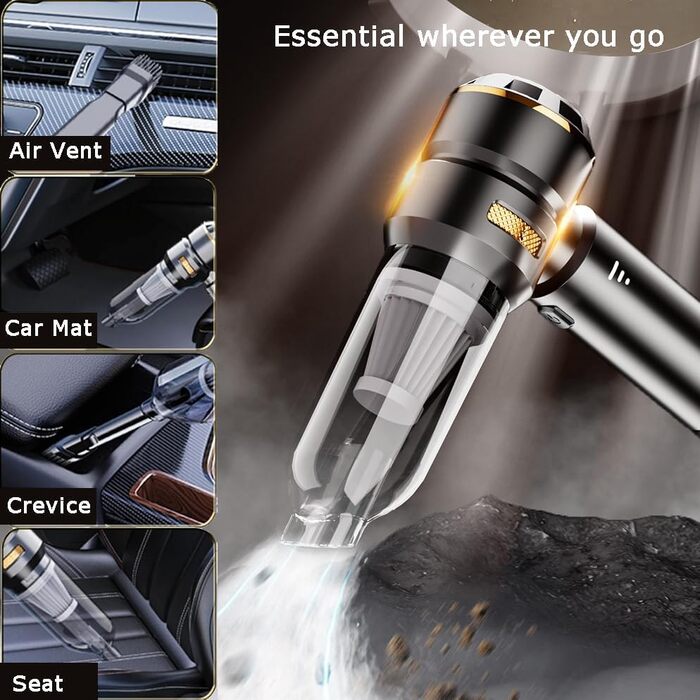 Essential wherever you go

Air Vent

Car Mat

Crevice

Seat